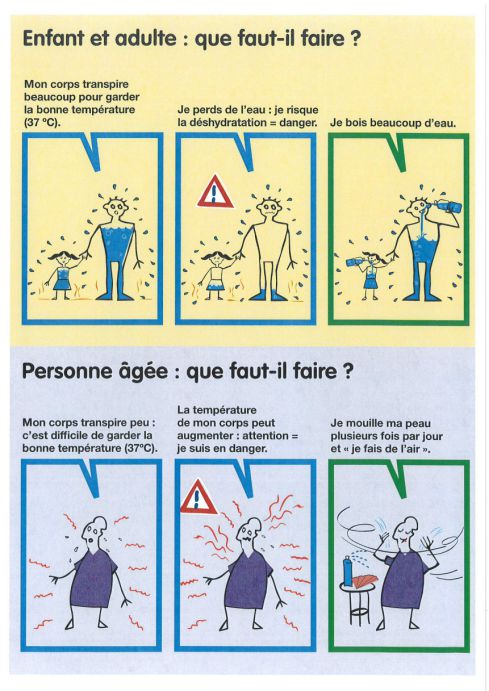 Enfant et adulte : que faut-il faire ?

Mon corps transpire beaucoup pour garder la bonne température (37 °C).

Je perds de l'eau : je risque la déshydratation = danger.

Je bois beaucoup d'eau.

Personne âgée : que faut-il faire ?

Mon corps transpire peu : c'est difficile de garder la bonne température (37°C).

La température de mon corps peut augmenter : attention = je suis en danger.

Je mouille ma peau plusieurs fois par jour et « je fais de l'air ».